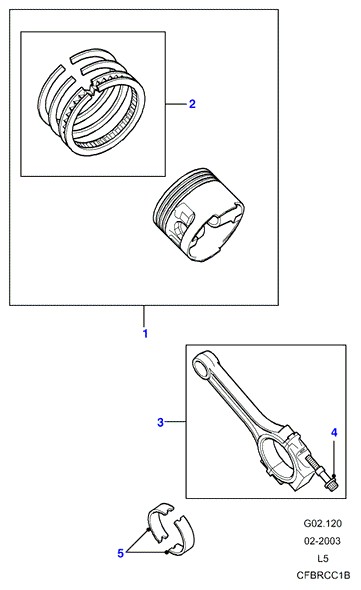 2

1

3

4

5

G02.120
02-2003
L5
CFBRCC1B