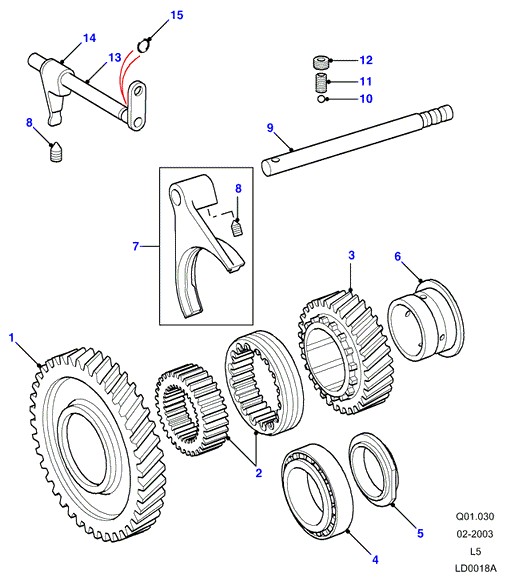 15
14
13
12
11
10
8
9
8
7
3
6
1
2
5
4
Q01.030
02-2003
L5
LD0018A