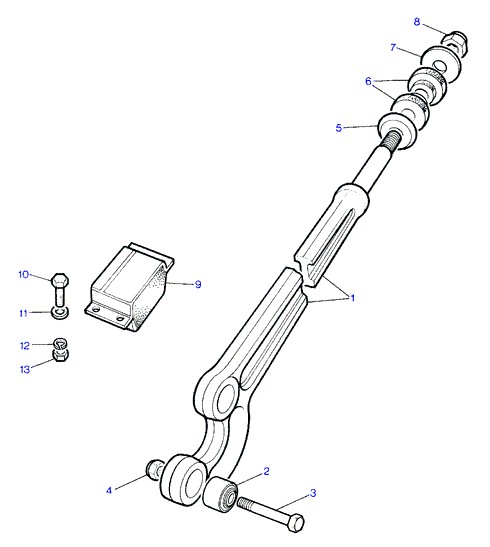 8
7
6
5
10
9
1
11
12
13
2
4
3