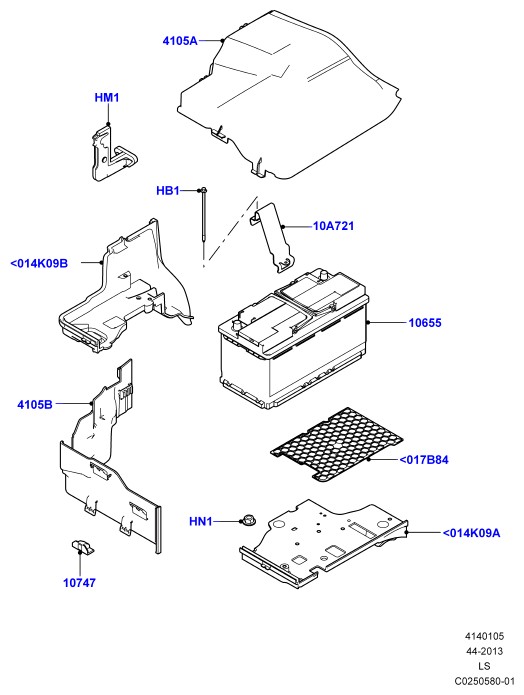 4105A

HM1

HB1

10A721

<014K09B

10655

4105B

<017B84

HN1

<014K09A

10747

4140105
44-2013
LS
C0250580-01