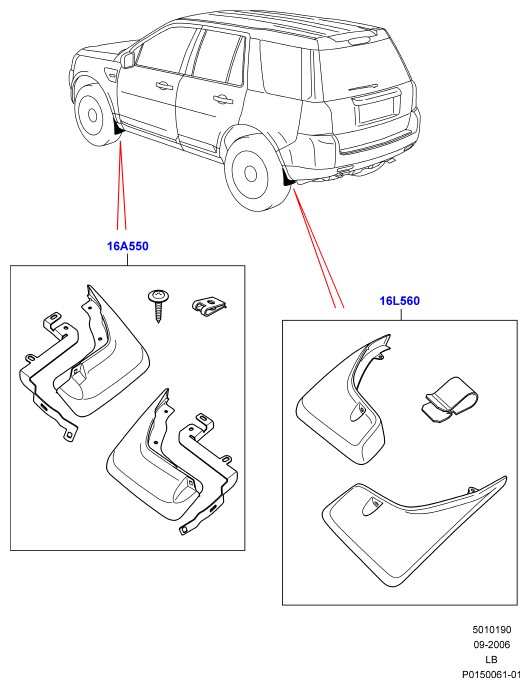 16A550

16L560

5010190
09-2006
LB
P0150061-01