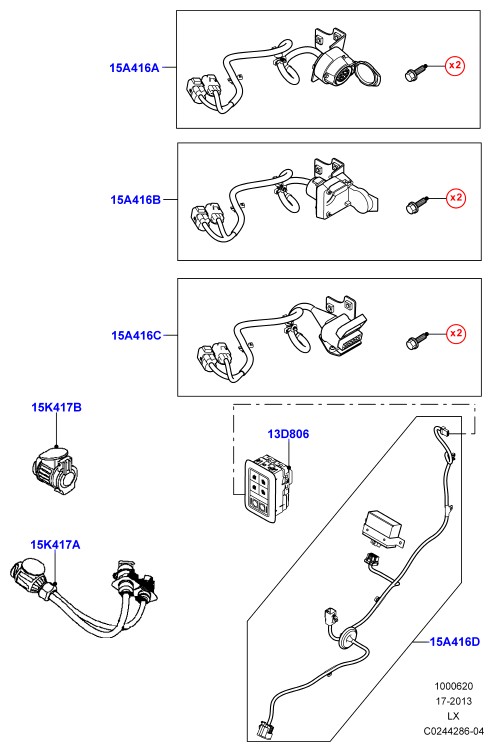 15A416A
x2

15A416B
x2

15A416C
x2

15K417B

13D806

15K417A

15A416D

1000620
17-2013
LX
C0244286-04