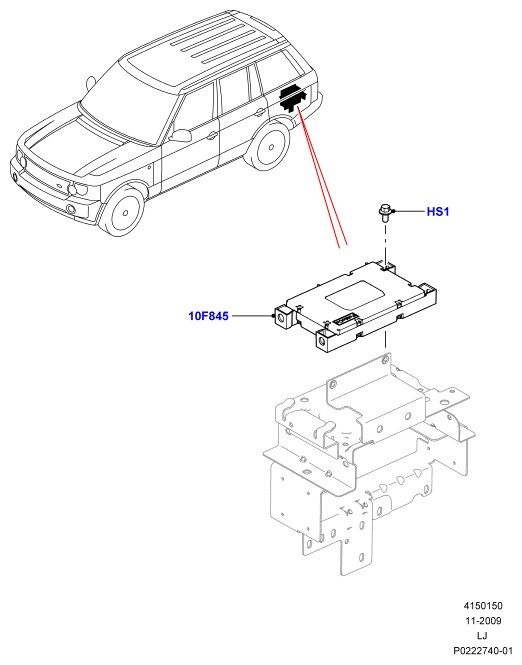 HS1

10F845

4150150
11-2009
LJ
P0222740-01