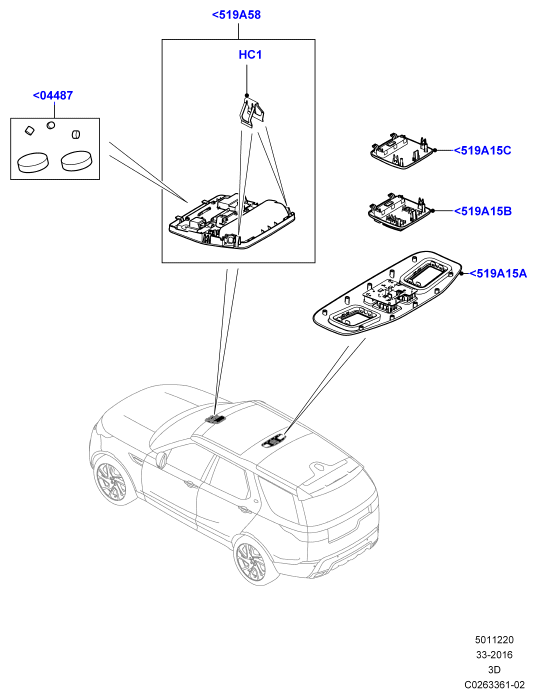 <519A58

HC1

<04487

<519A15C

<519A15B

<519A15A

5011220
33-2016
3D
C0263361-02