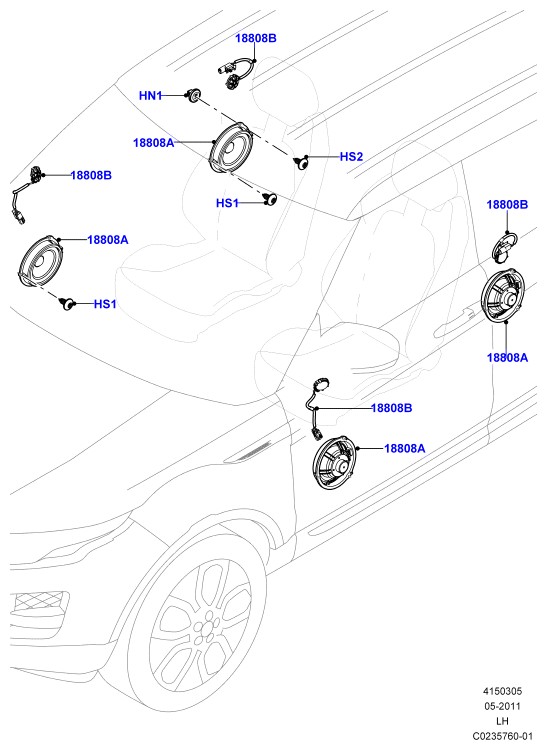 18808B
HN1
18808A
HS2
18808B
HS1
18808A
HS1
18808B
18808A
18808B
18808A

4150305
05-2011
LH
C0235760-01