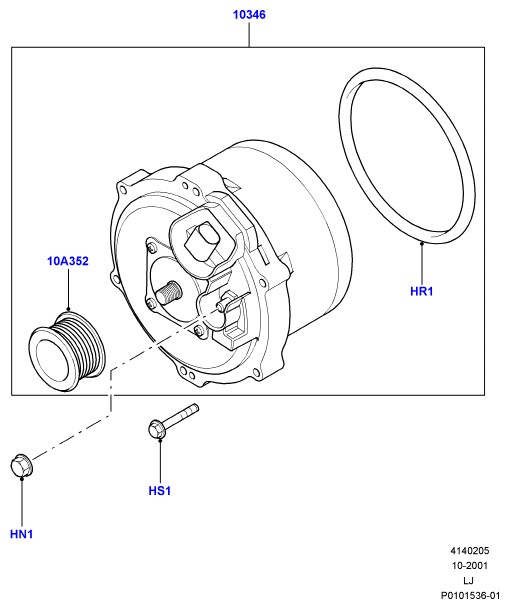 10346

10A352

HR1

HS1

HN1

4140205
10-2001
LJ
P0101536-01