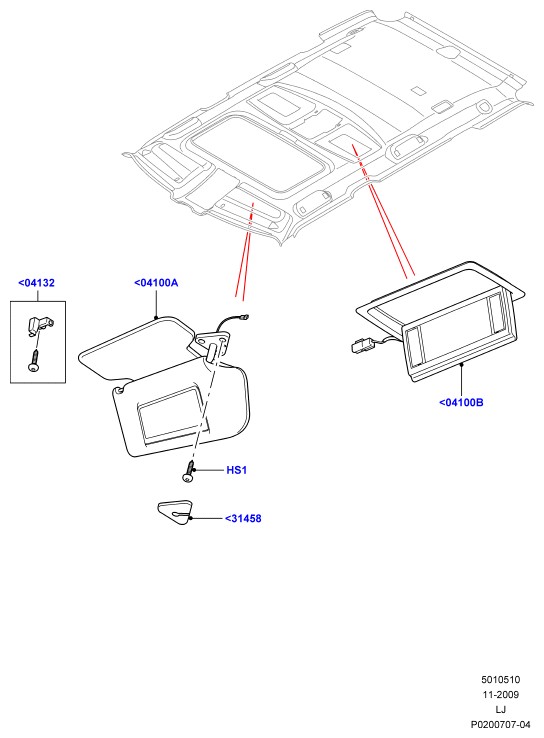 <04132
<04100A
<04100B
HS1
<31458

5010510
11-2009
LJ
P0200707-04