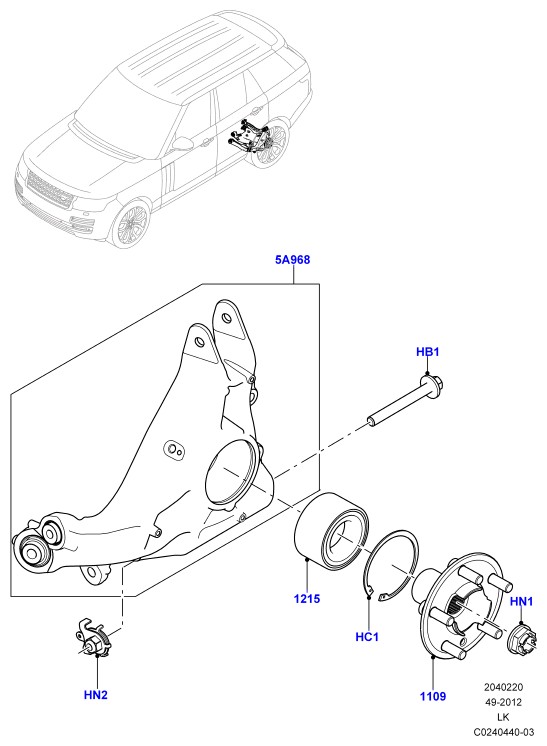 5A968

HB1

1215

HC1

HN1

HN2

1109

2040220
49-2012
LK
C0240440-03