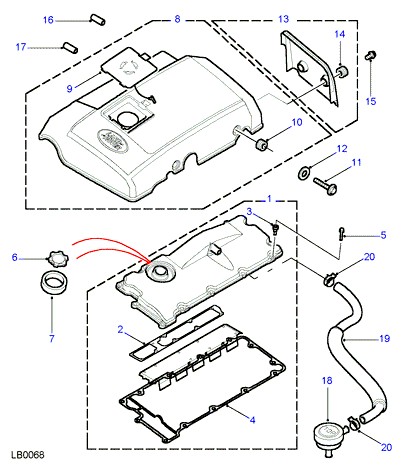 16
8
13
17
14
9
15
10
12
11
1
3
5
6
20
7
2
19
18
4
20
LB0068