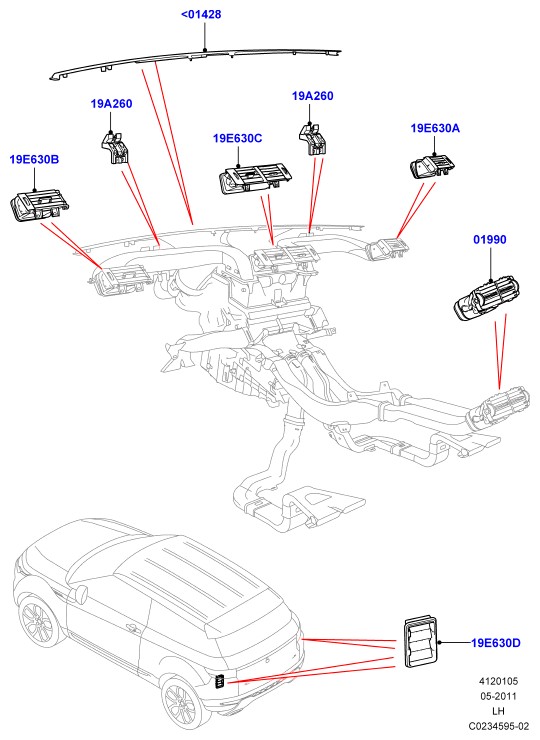 <01428

19A260

19A260

19E630C

19E630A

19E630B

01990

19E630D

4120105
05-2011
LH
C0234595-02