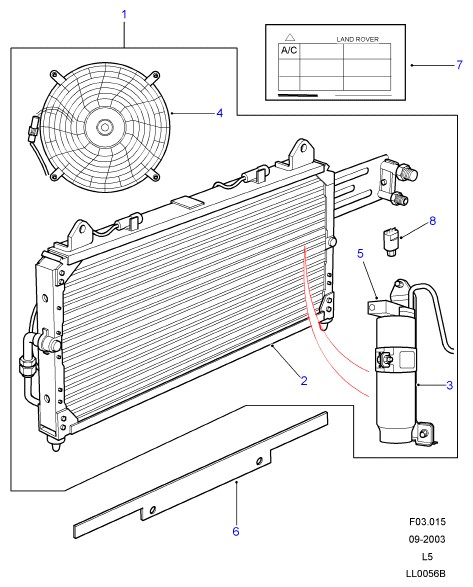 1

LAND ROVER

A/C

7

4

8

5

2

3

6

F03.015
09-2003
L5
LL0056B