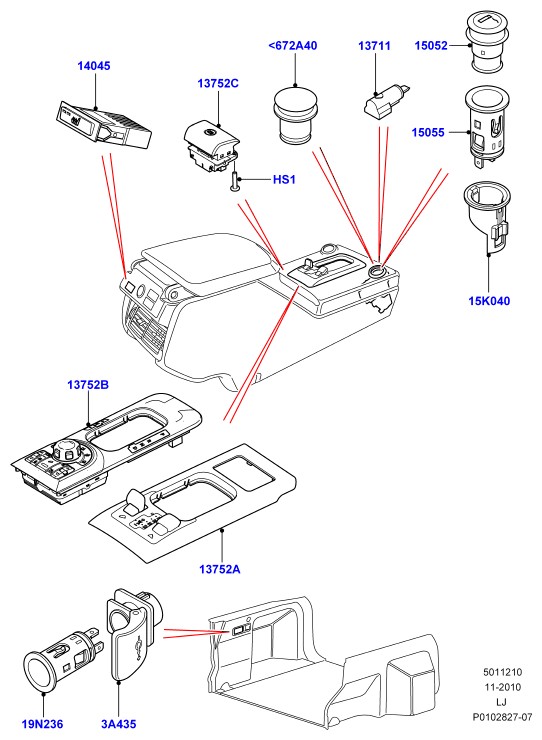 14045

13752C

<672A40

13711

15052

15055

HS1

15K040

13752B

13752A

19N236

3A435

5011210
11-2010
LJ
P0102827-07