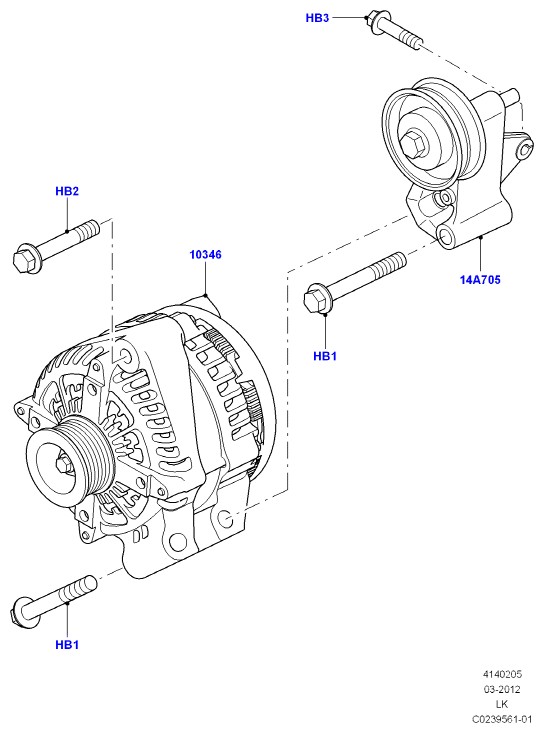 HB3

HB2

10346

14A705

HB1

HB1

4140205
03-2012
LK
C0239561-01