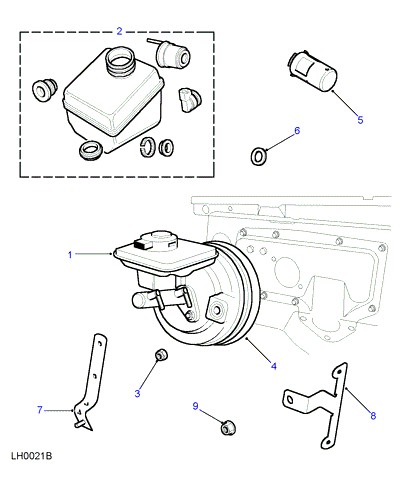 2
5
6
1
4
3
7
9
8
LH0021B