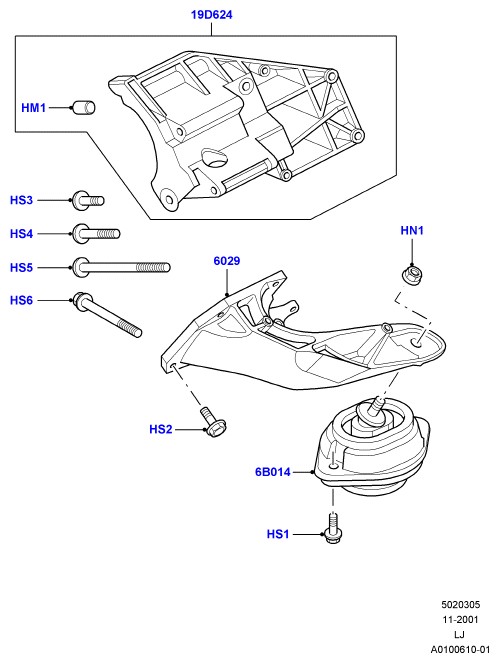 19D624

HM1

HS3

HS4

HS5

HS6

HN1

6029

HS2

6B014

HS1

5020305
11-2001
LJ
A0100610-01