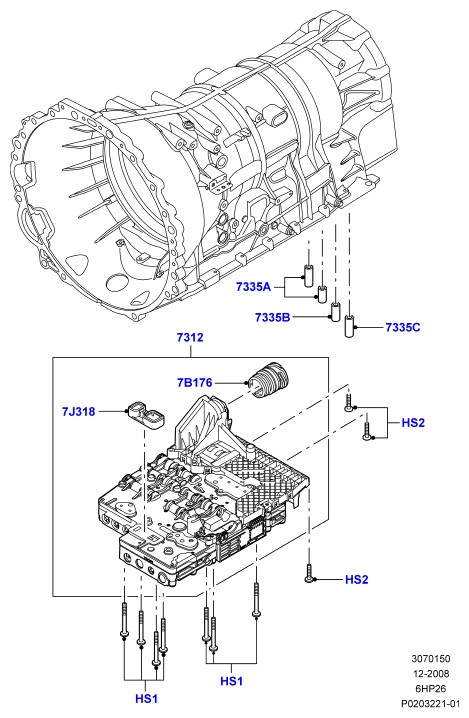 7335A
7335B
7335C
7312
7B176
7J318
HS2
HS2
HS1
HS1
3070150
12-2008
6HP26
P0203221-01