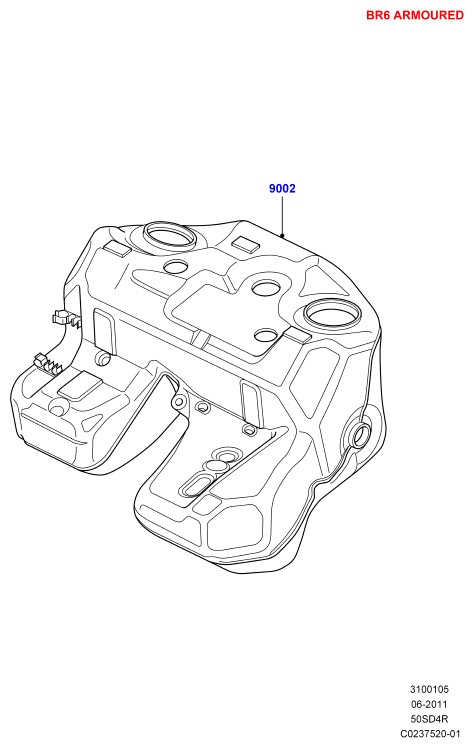 BR6 ARMOURED

9002

3100105
06-2011
50SD4R
C0237520-01