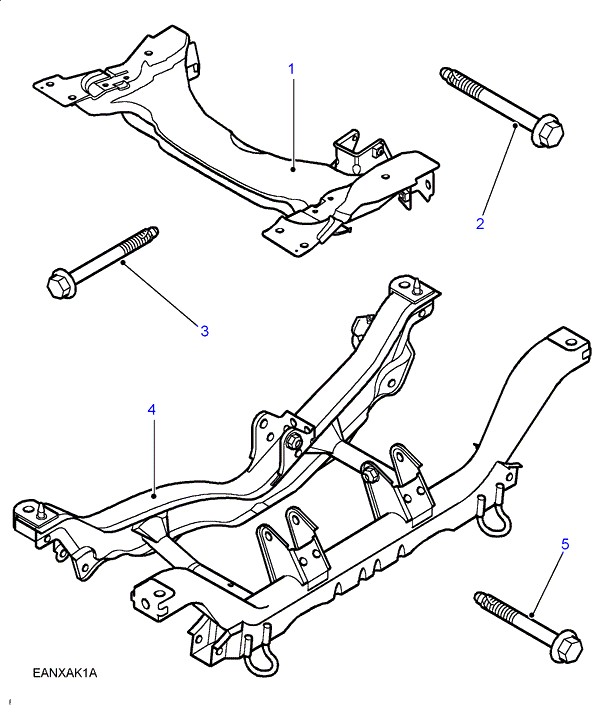 1

2

3

4

5

EANXAK1A