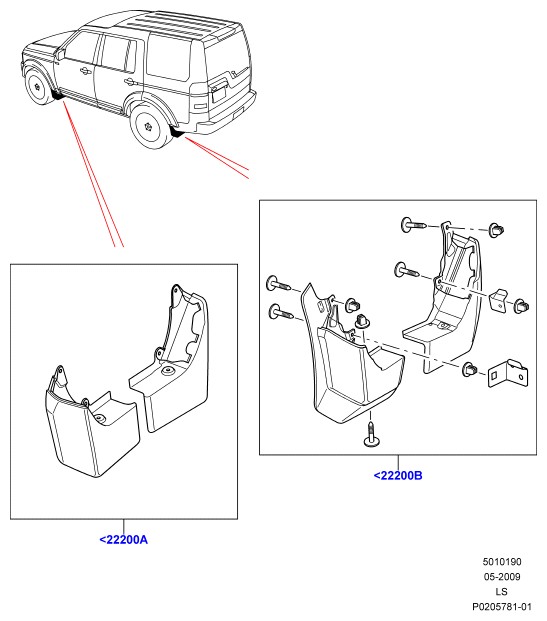 <22200B

<22200A

5010190
05-2009
LS
P0205781-01