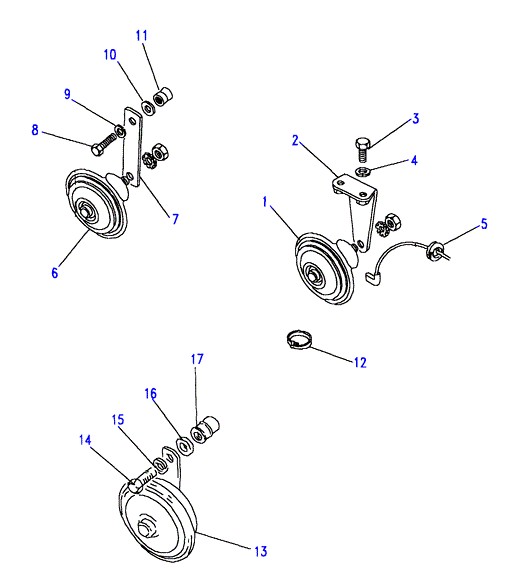 11
10
9
8
7
6
3
2
4
1
5
12
17
16
15
14
13