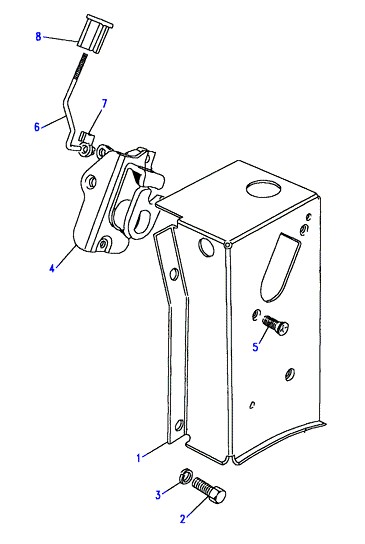 8
7
6
4
5
1
3
2