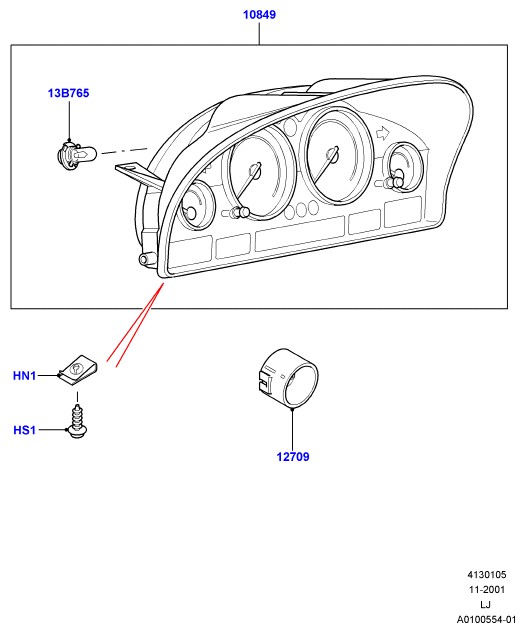 10849

13B765

HN1

HS1

12709

4130105
11-2001
LJ
A0100554-01