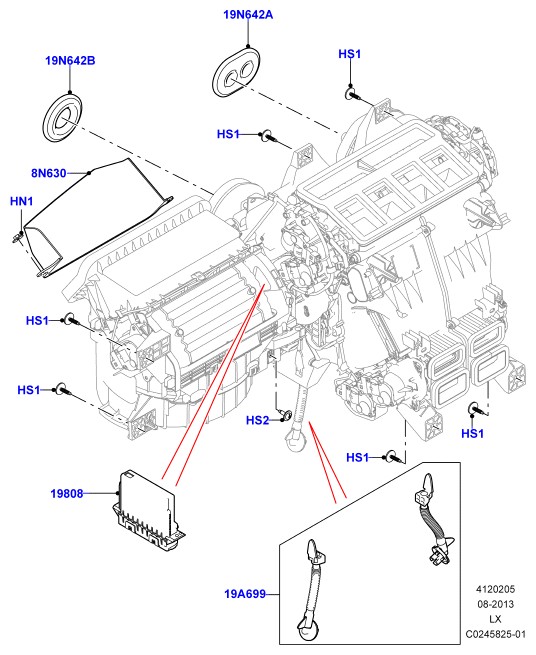 19N642A

19N642B

HS1

HS1

8N630

HN1

HS1

HS1

HS2

HS1

HS1

19808

19A699

4120205
08-2013
LX
C0245825-01