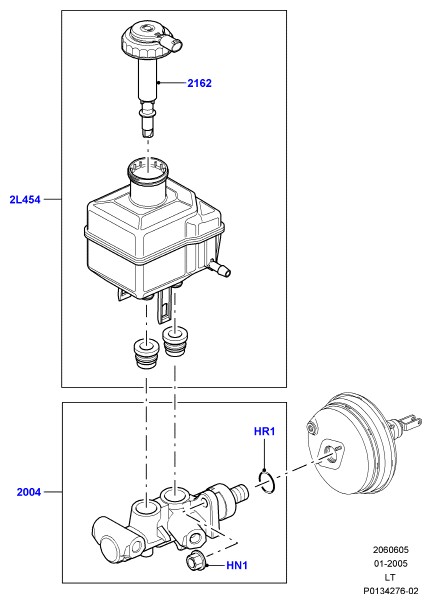 2162

2L454

HR1

2004

HN1

2060605
01-2005
LT
P0134276-02