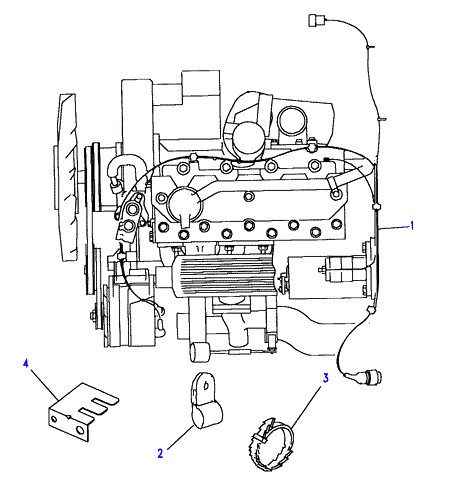 1

4

3

2