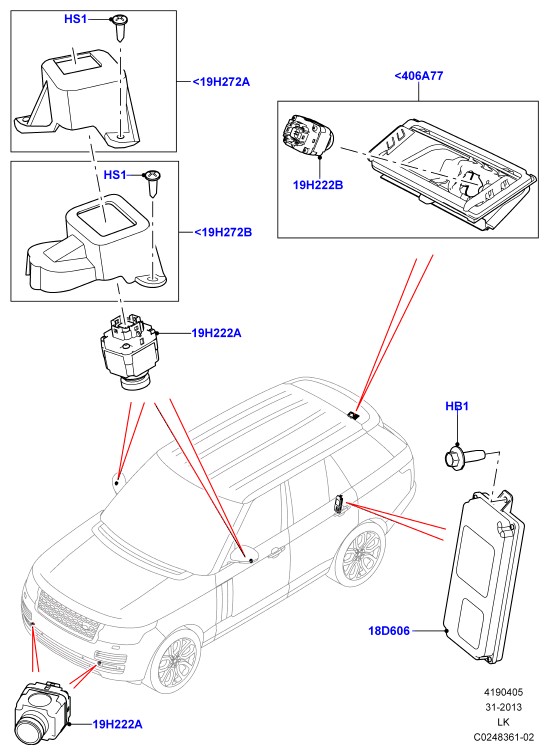 HS1
<19H272A
HS1
<19H272B
19H222A
<406A77
19H222B
HB1
18D606
19H222A
4190405
31-2013
LK
C0248361-02