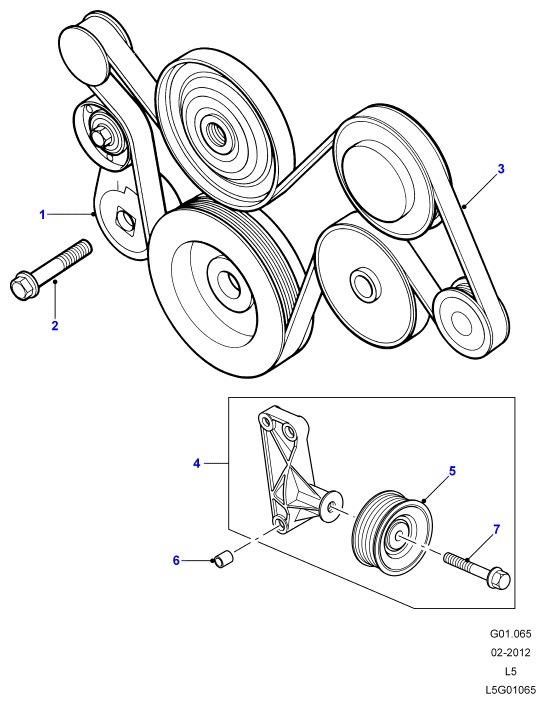 1
2
3
4
5
6
7

G01.065
02-2012
L5
L5G01065