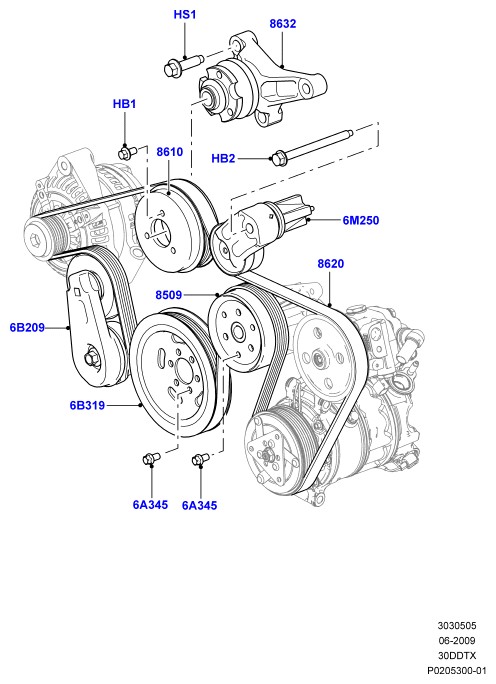 HS1
8632
HB1
8610
HB2
6M250
8620
8509
6B209
6B319
6A345
6A345

3030505
06-2009
30DDTX
P0205300-01