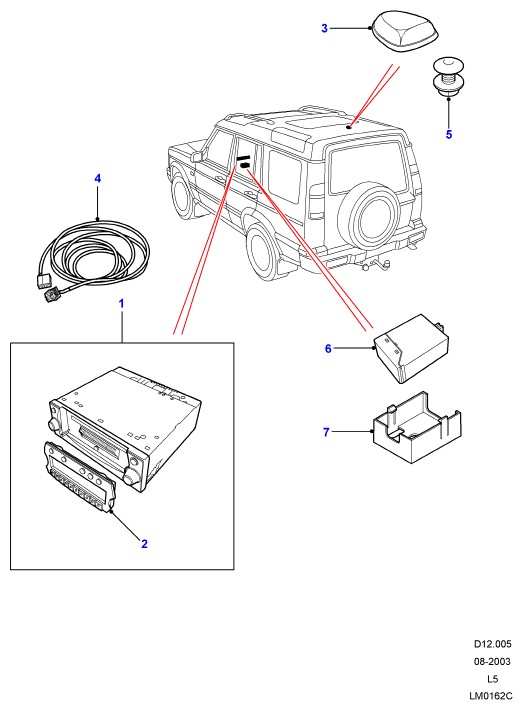 3

5

4

1

6

7

2

D12.005
08-2003
L5
LM0162C