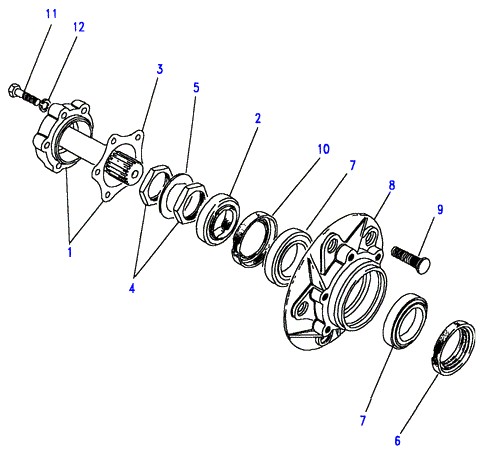 11
12
3
5
2
10
7
8
9
1
4
7
6