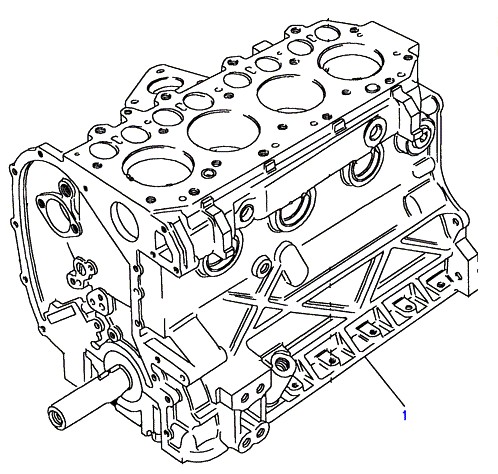 1