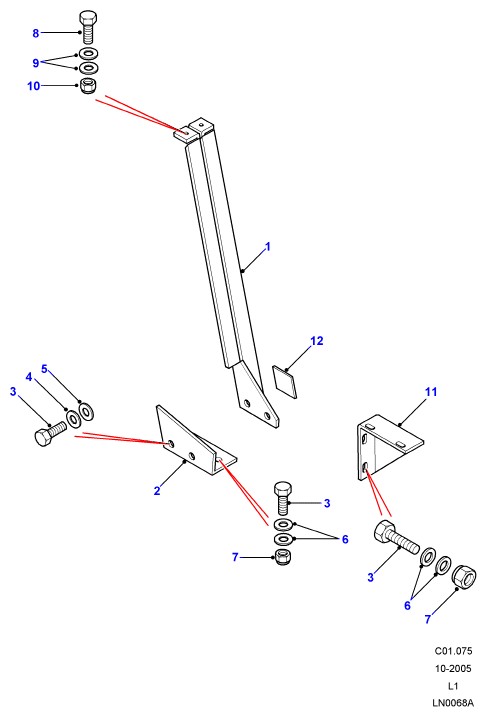 8
9
10
1
12
5
4
3
11
2
3
6
7
3
6
7

C01.075
10-2005
L1
LN0068A