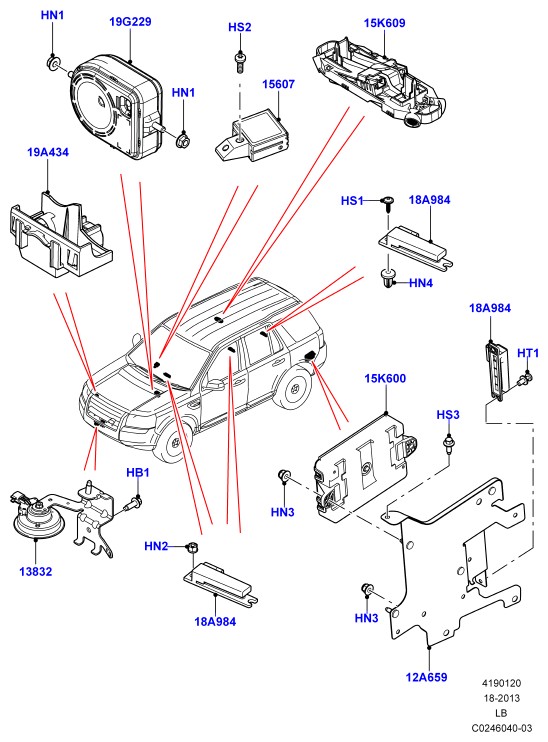 HN1
19G229
HS2
15K609
HN1
15607
19A434
HS1
18A984
HN4
18A984
HT1
15K600
HS3
HB1
HN3
HN2
13832
18A984
HN3
12A659
4190120
18-2013
LB
C0246040-03