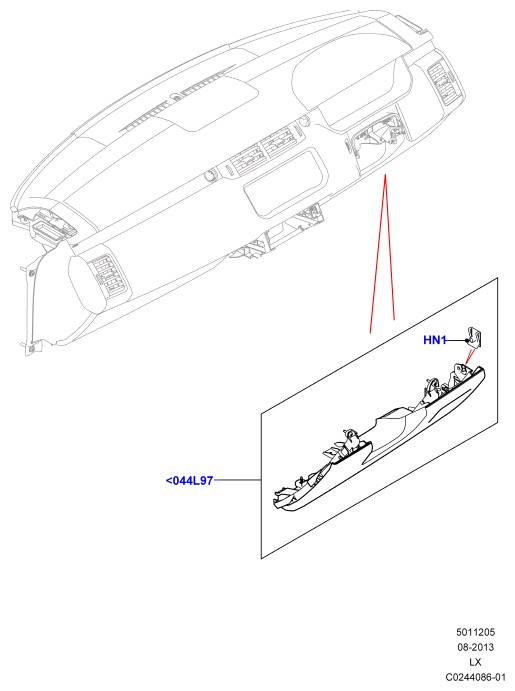 HN1

<044L97

5011205
08-2013
LX
C0244086-01