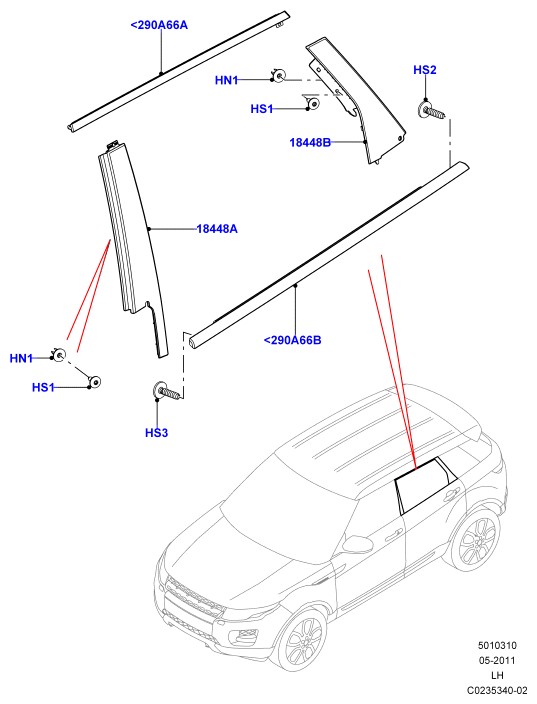 <290A66A

HN1

HS1

HS2

18448B

18448A

<290A66B

HN1

HS1

HS3

5010310
05-2011
LH
C0235340-02