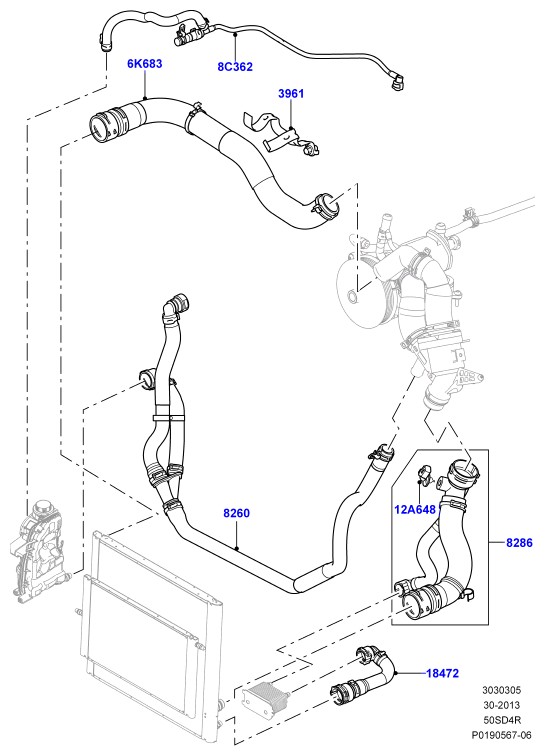 6K683
8C362
3961
8260
12A648
8286
18472
3030305
30-2013
50SD4R
P0190567-06