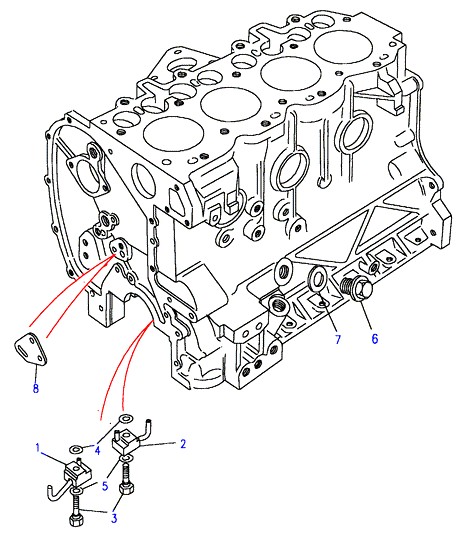 7
6
8
4
2
1
5
3