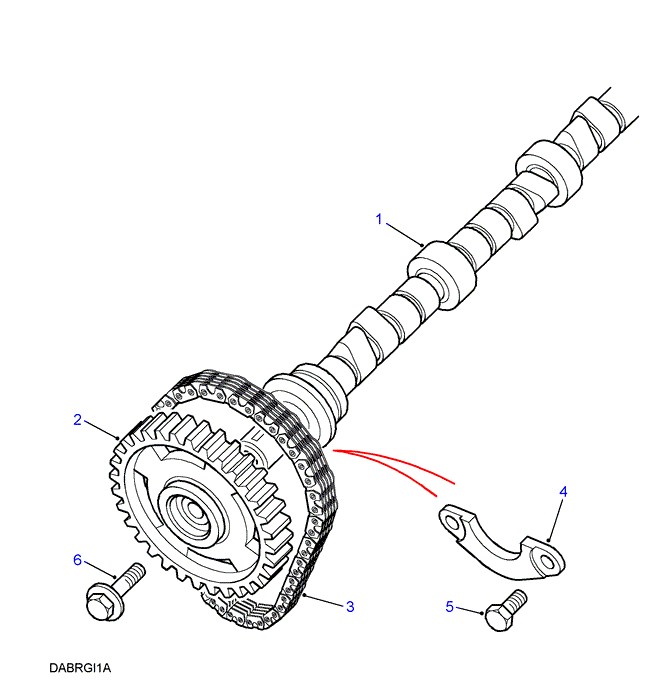 1
2
4
6
3
5
DABRGI1A