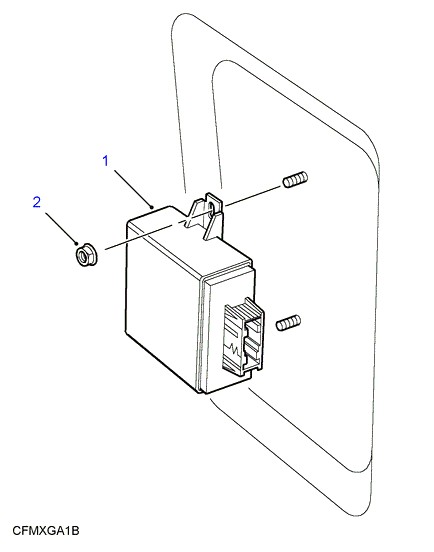 1

2

CFMXGA1B