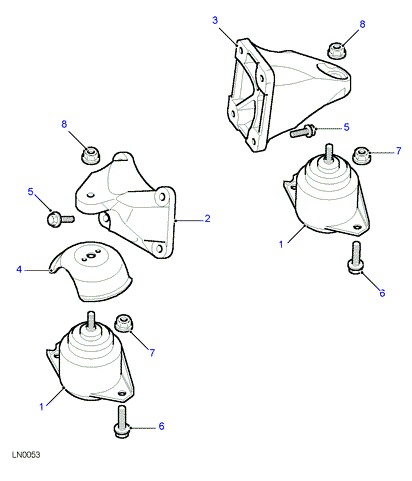 3
8
8
5
7
5
2
1
4
6
7
1
6
LN0053