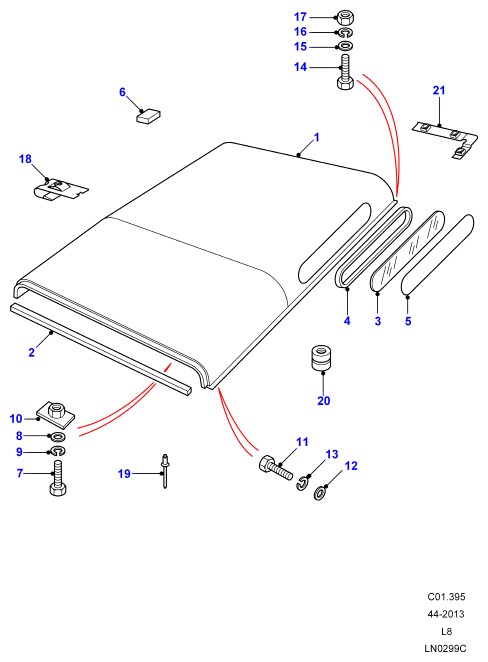 17
16
15
14
6
21
1
18
4
3
5
2
20
10
8
9
7
19
11
13
12
C01.395
44-2013
L8
LN0299C