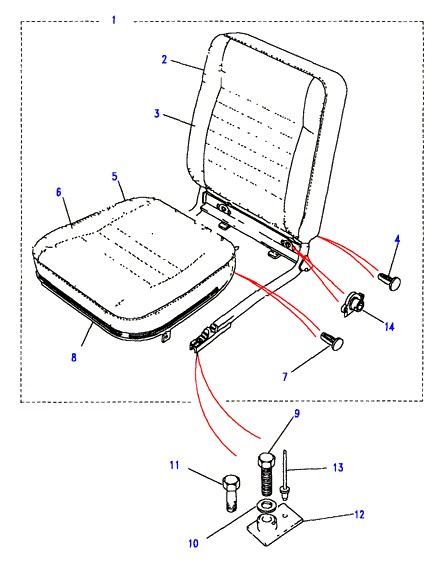 1
2
3
5
6
4
14
7
8
9
11
13
12
10