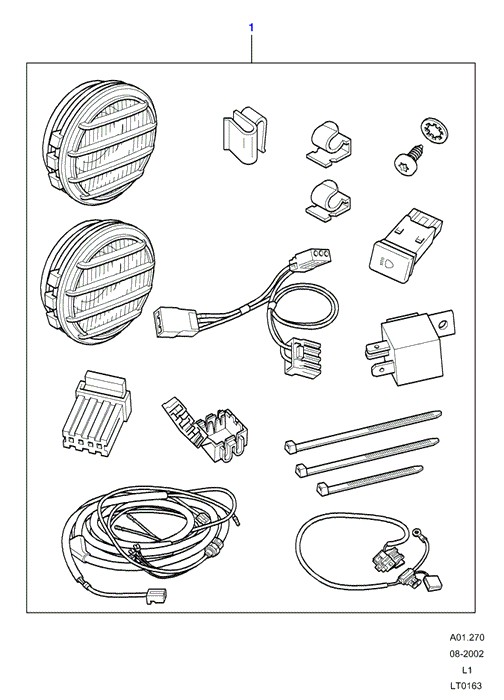 1

A01.270
08-2002
L1
LT0163