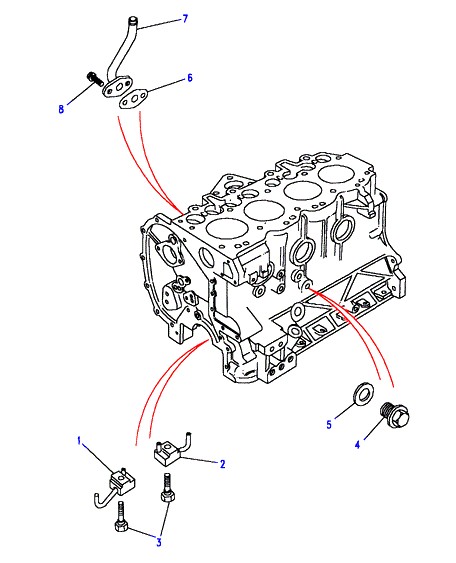 7
6
8
5
4
1
2
3