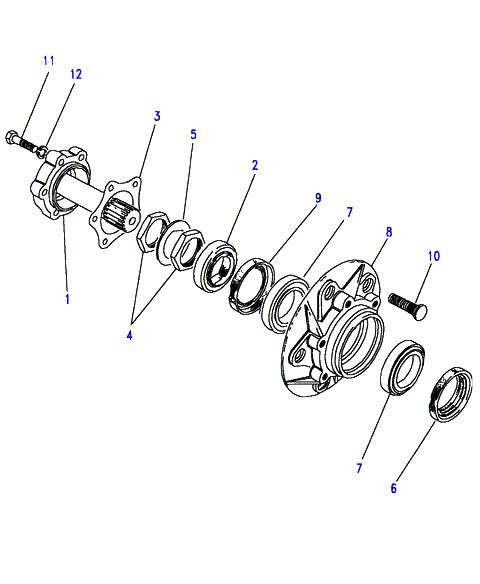 11
12
3
5
2
9
7
8
10
1
4
7
6