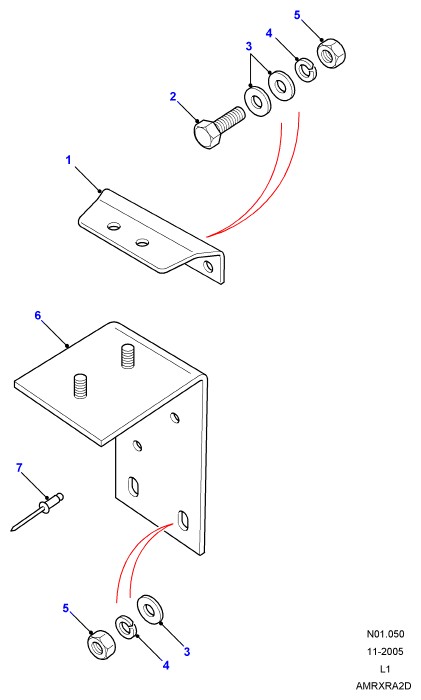 5
4
3
2
1
6
7
5
4
3
N01.050
11-2005
L1
AMRXRA2D